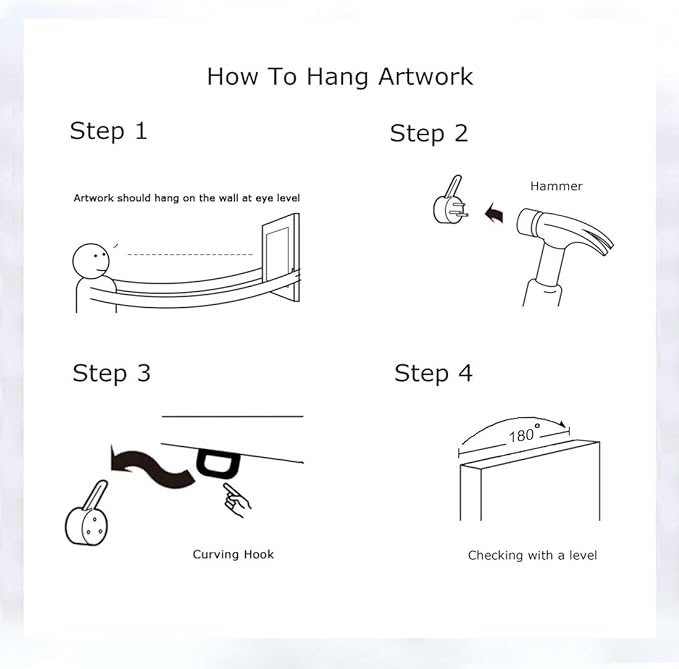 How To Hang Artwork

Step 1

Artwork should hang on the wall at eye level

Step 2

Hammer

Step 3

Curving Hook

Step 4

180°

Checking with a level