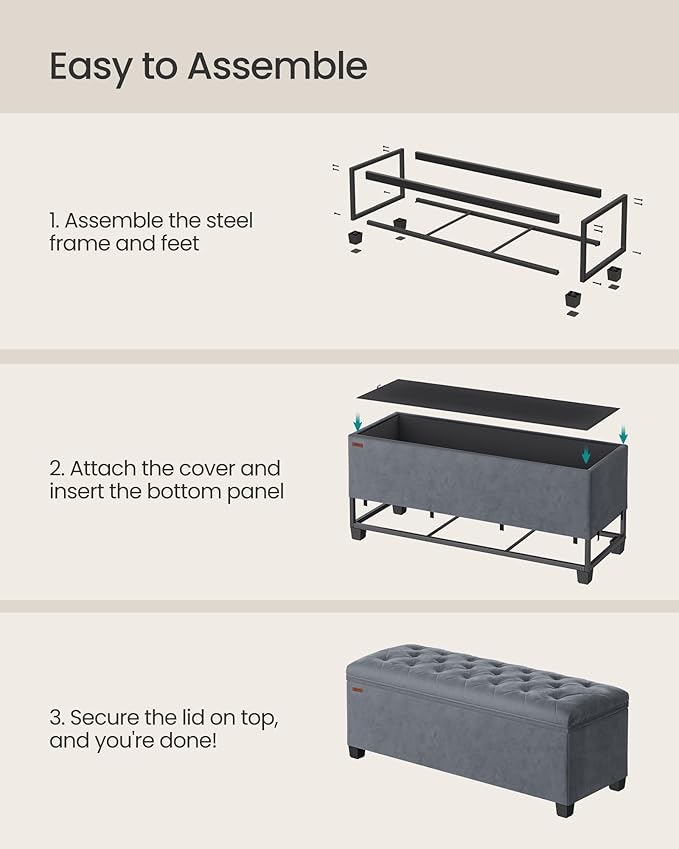 Easy to Assemble

1. Assemble the steel frame and feet

2. Attach the cover and insert the bottom panel

3. Secure the lid on top, and you're done!