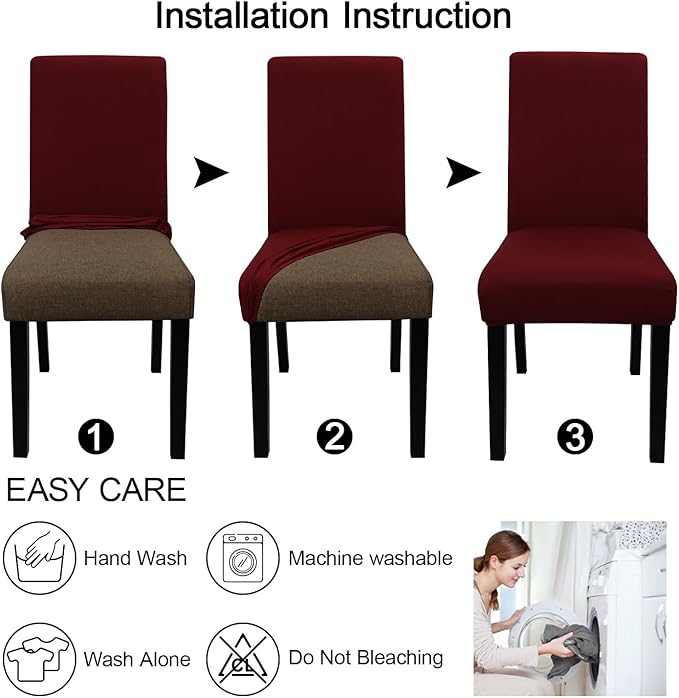 Installation Instruction

1

2

3

EASY CARE

Hand Wash

Machine washable

Wash Alone

CL

Do Not Bleaching