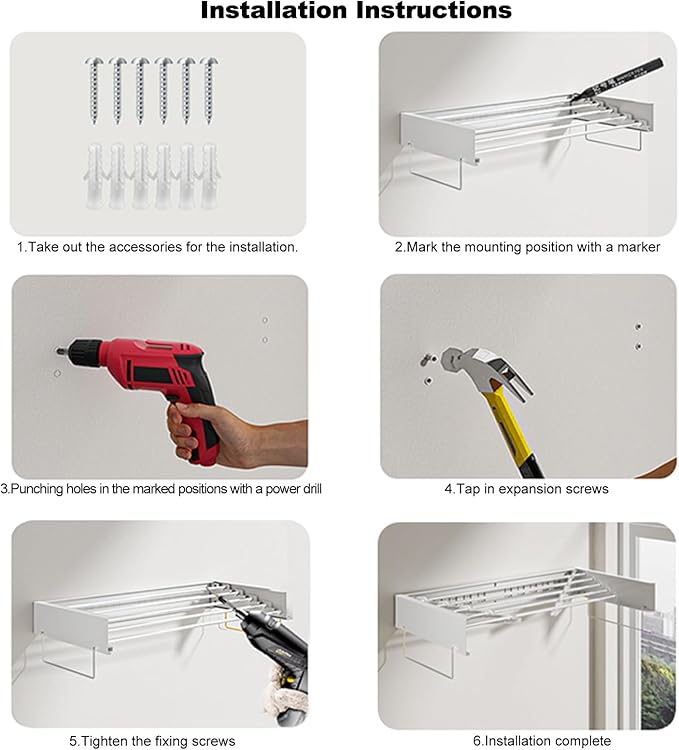 Installation Instructions

1.Take out the accessories for the installation.

2.Mark the mounting position with a marker

3.Punching holes in the marked positions with a power drill

4.Tap in expansion screws

5.Tighten the fixing screws

6.Installation complete