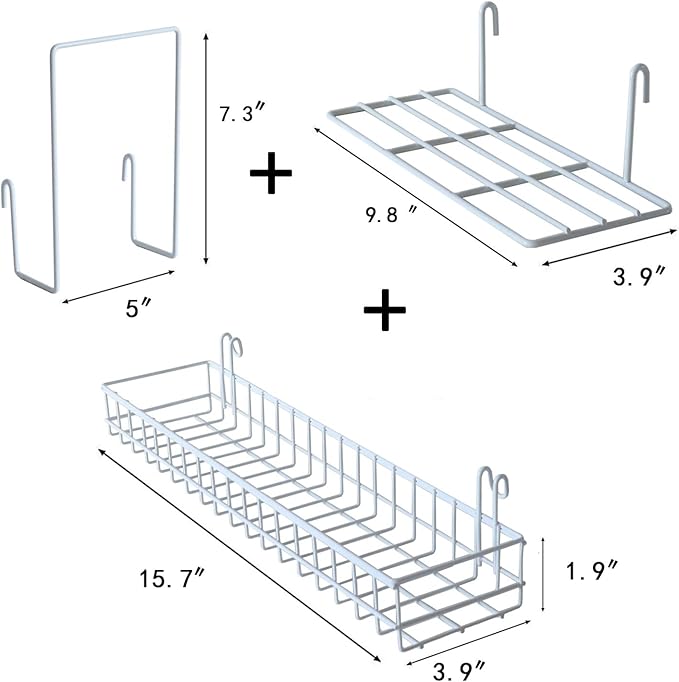 7.3″

5″

+

9.8 ″

3.9″

+

15.7″

1.9″

3.9″