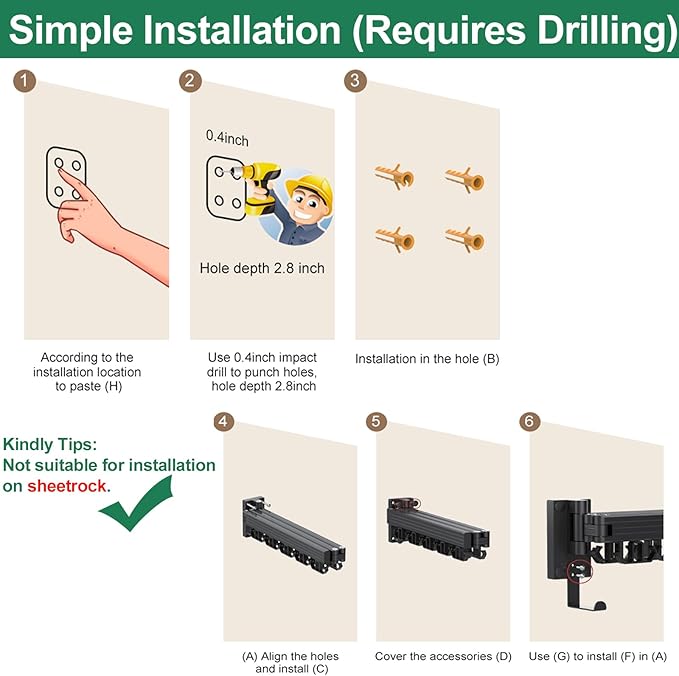 Simple Installation (Requires Drilling)

1

According to the installation location to paste (H)

2

0.4inch

Hole depth 2.8 inch

Use 0.4inch impact drill to punch holes, hole depth 2.8inch

3

Installation in the hole (B)

Kindly Tips:
Not suitable for installation on sheetrock.

4

(A) Align the holes and install (C)

5

Cover the accessories (D)

6

Use (G) to install (F) in (A)