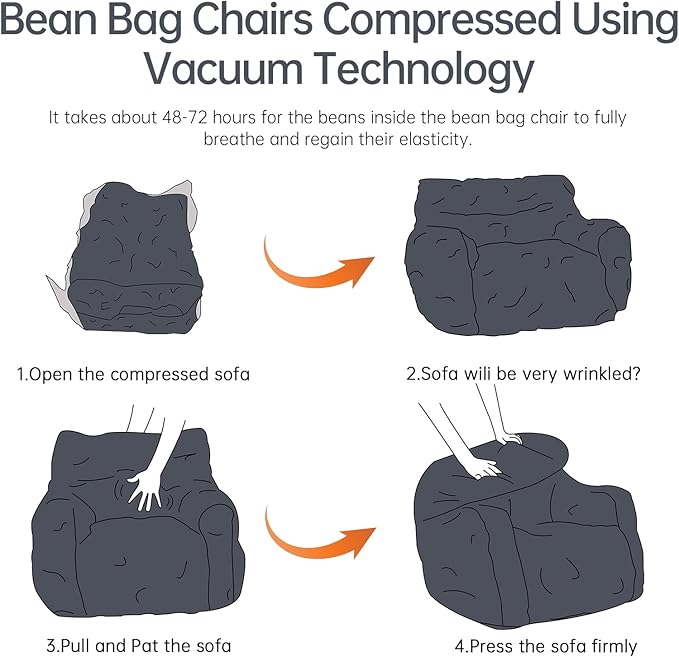 Bean Bag Chairs Compressed Using Vacuum Technology

It takes about 48-72 hours for the beans inside the bean bag chair to fully breathe and regain their elasticity.

1.Open the compressed sofa

2.Sofa wili be very wrinkled?

3.Pull and Pat the sofa

4.Press the sofa firmly