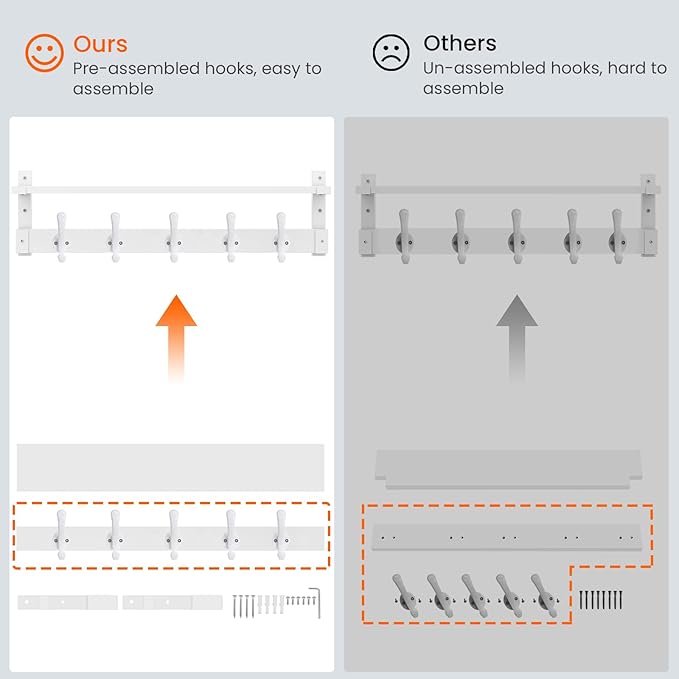 Ours
Pre-assembled hooks, easy to assemble

Others
Un-assembled hooks, hard to assemble