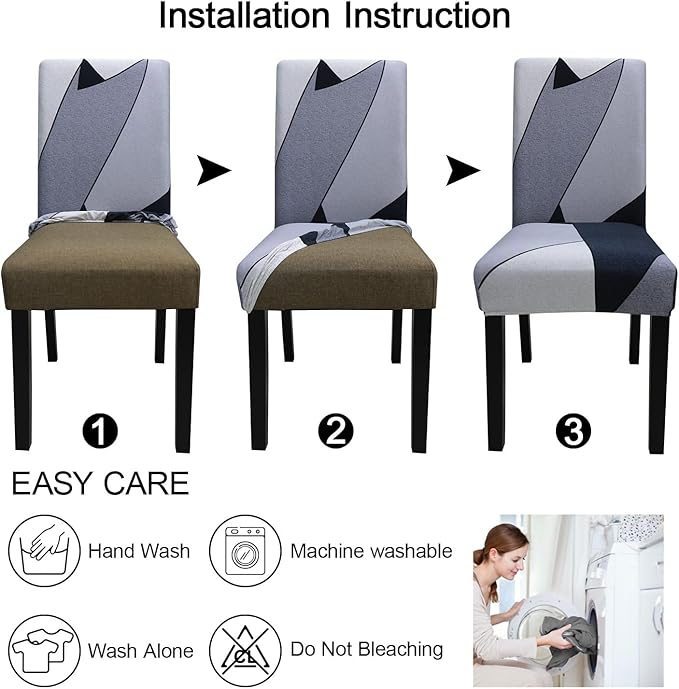 Installation Instruction

1

2

3

EASY CARE

Hand Wash

Machine washable

Wash Alone

CL

Do Not Bleaching