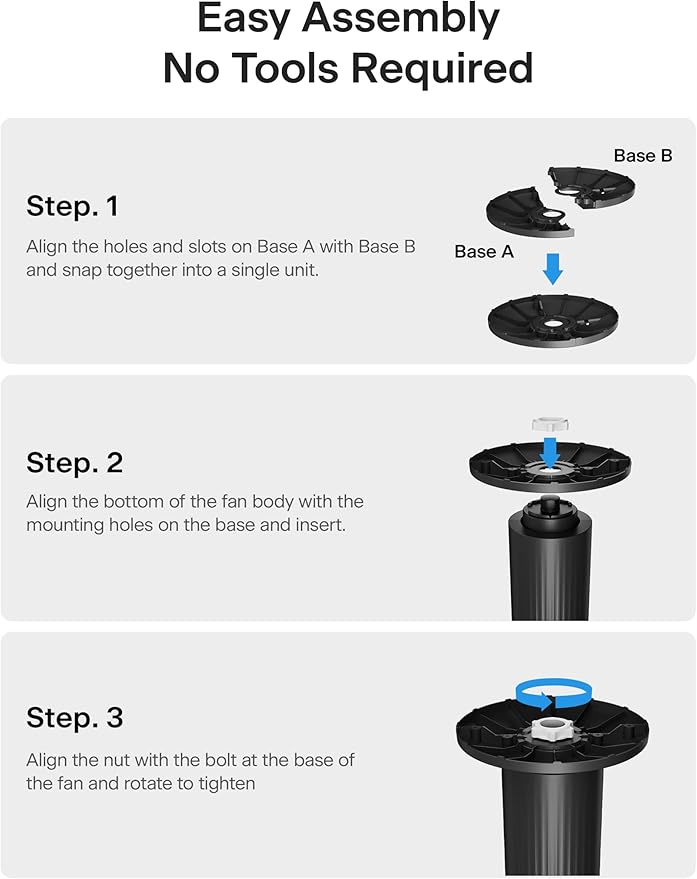 Easy Assembly
No Tools Required

Step. 1

Align the holes and slots on Base A with Base B and snap together into a single unit.

Base B

Base A

Step. 2

Align the bottom of the fan body with the mounting holes on the base and insert.

Step. 3

Align the nut with the bolt at the base of the fan and rotate to tighten