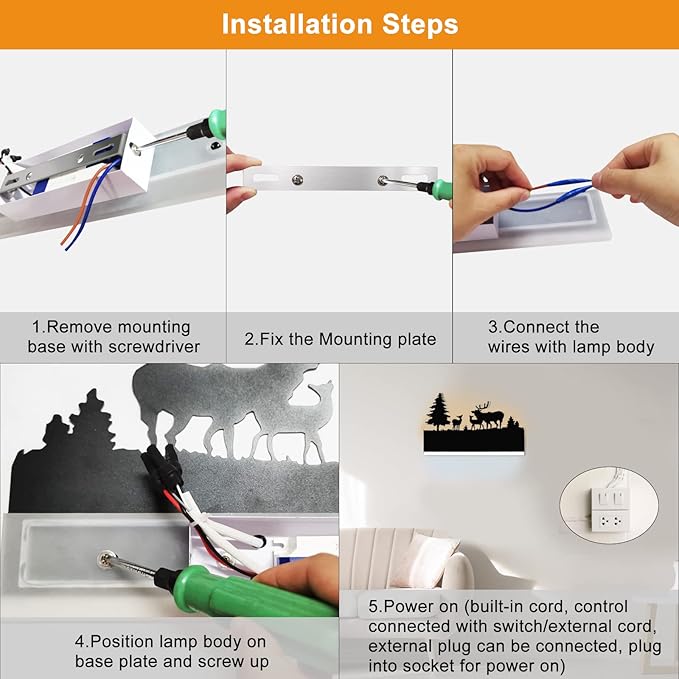 Installation Steps

1.Remove mounting base with screwdriver

2.Fix the Mounting plate

3.Connect the wires with lamp body

4.Position lamp body on base plate and screw up

5.Power on (built-in cord, control connected with switch/external cord, external plug can be connected, plug into socket for power on)