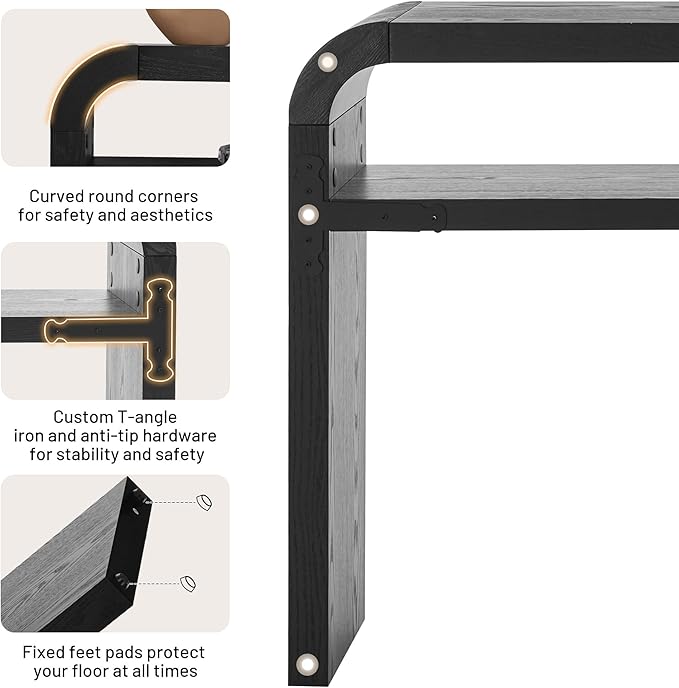 Curved round corners for safety and aesthetics

Custom T-angle iron and anti-tip hardware for stability and safety

Fixed feet pads protect your floor at all times