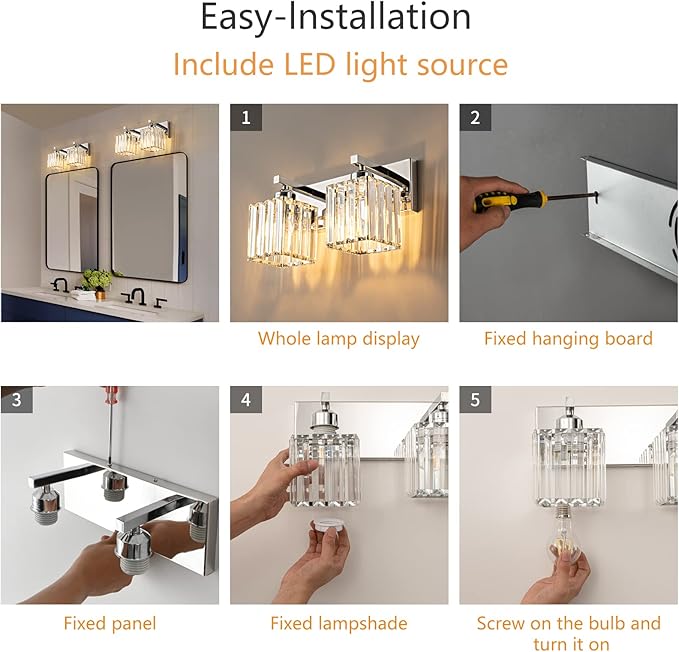 Easy-Installation

Include LED light source

1

Whole lamp display

2

Fixed hanging board

3

Fixed panel

4

Fixed lampshade

5

Screw on the bulb and turn it on