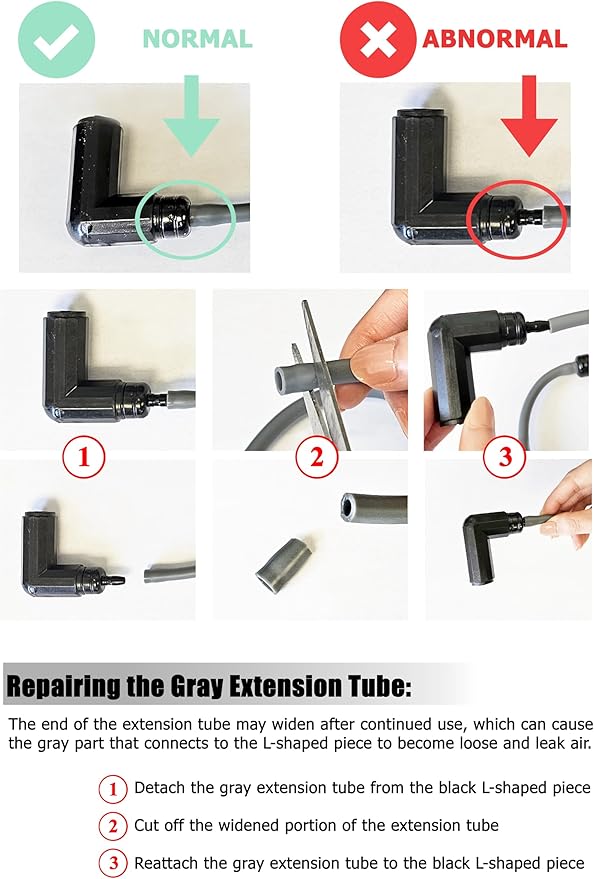 NORMAL

ABNORMAL

1

2

3

Repairing the Gray Extension Tube:

The end of the extension tube may widen after continued use, which can cause the gray part that connects to the L-shaped piece to become loose and leak air.

1 Detach the gray extension tube from the black L-shaped piece

2 Cut off the widened portion of the extension tube

3 Reattach the gray extension tube to the black L-shaped piece