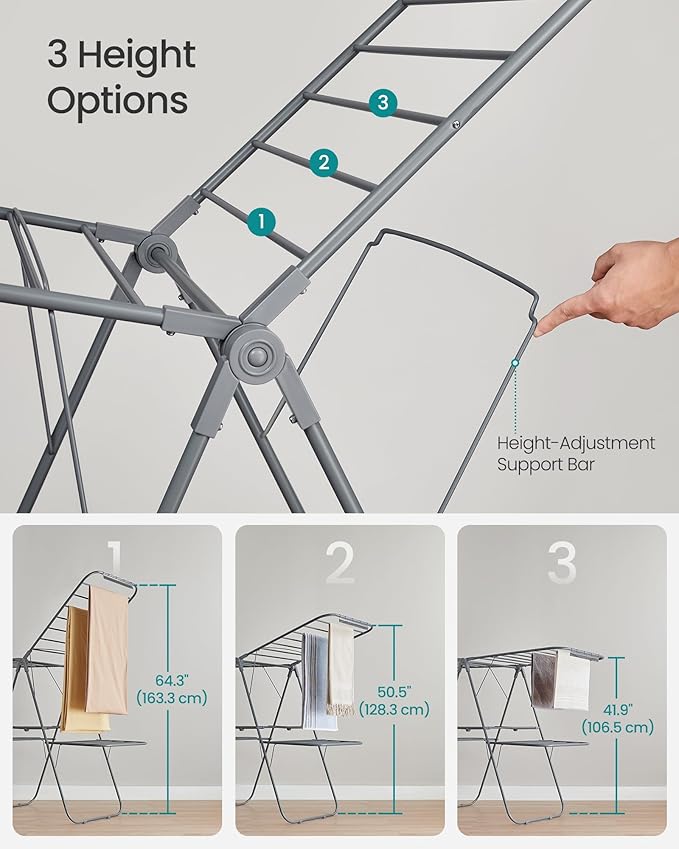 3 Height Options

3

2

1

Height-Adjustment Support Bar

1

64.3"
(163.3 cm)

2

50.5"
(128.3 cm)

3

41.9"
(106.5 cm)