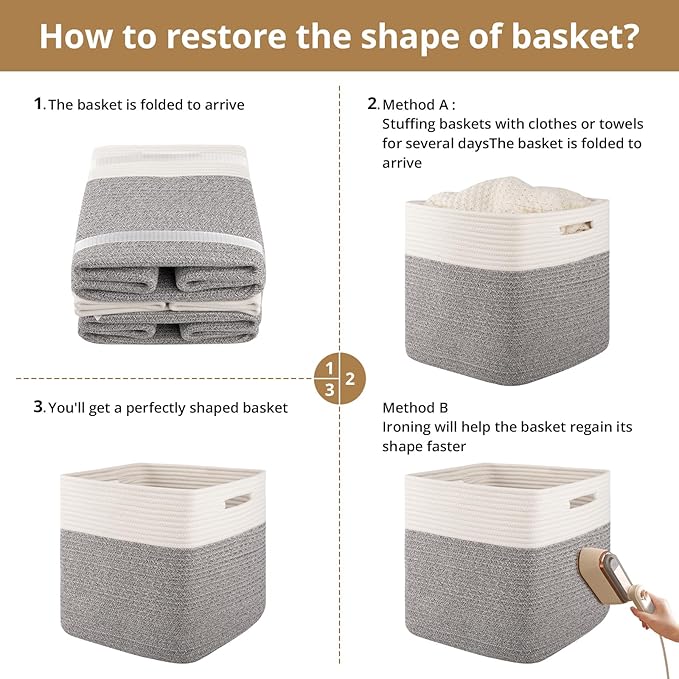 How to restore the shape of basket?

1. The basket is folded to arrive

2. Method A :
Stuffing baskets with clothes or towels for several daysThe basket is folded to arrive

1
2
3

3. You'll get a perfectly shaped basket

Method B
Ironing will help the basket regain its shape faster