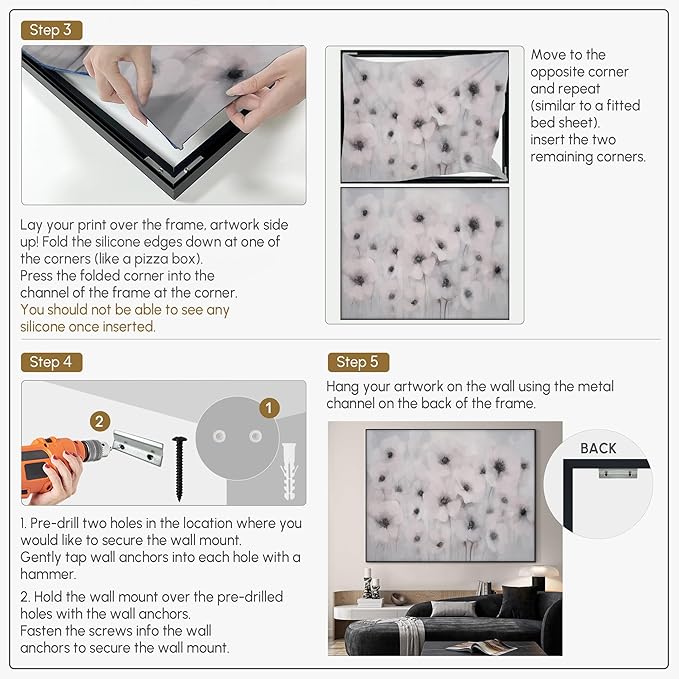 Step 3

Lay your print over the frame, artwork side up! Fold the silicone edges down at one of the corners (like a pizza box).
Press the folded corner into the channel of the frame at the corner.
You should not be able to see any silicone once inserted.

Move to the opposite corner and repeat (similar to a fitted bed sheet).
insert the two remaining corners.

Step 4

2

1

1. Pre-drill two holes in the location where you would like to secure the wall mount.
Gently tap wall anchors into each hole with a hammer.

2. Hold the wall mount over the pre-drilled holes with the wall anchors.
Fasten the screws info the wall anchors to secure the wall mount.

Step 5

Hang your artwork on the wall using the metal channel on the back of the frame.

BACK