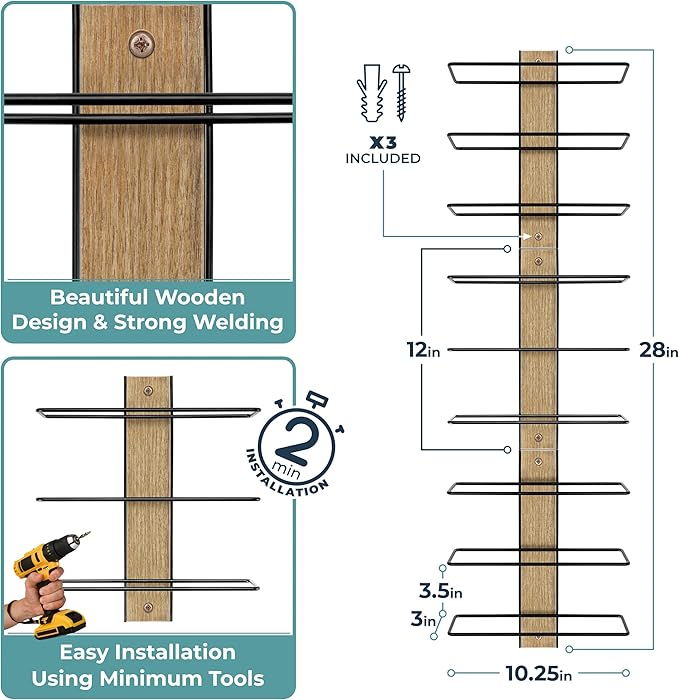 Beautiful Wooden Design & Strong Welding

2 min INSTALLATION

Easy Installation Using Minimum Tools

X3 INCLUDED

12in

28in

3.5in

3in

10.25in