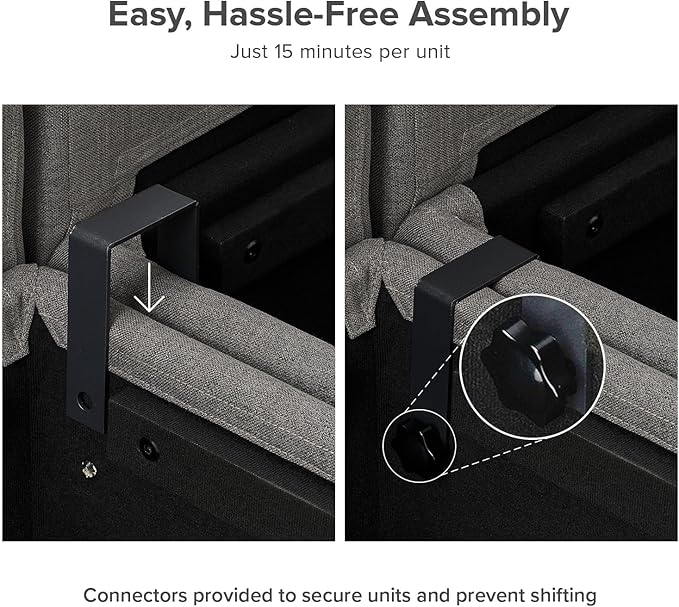 Easy, Hassle-Free Assembly

Just 15 minutes per unit

Connectors provided to secure units and prevent shifting