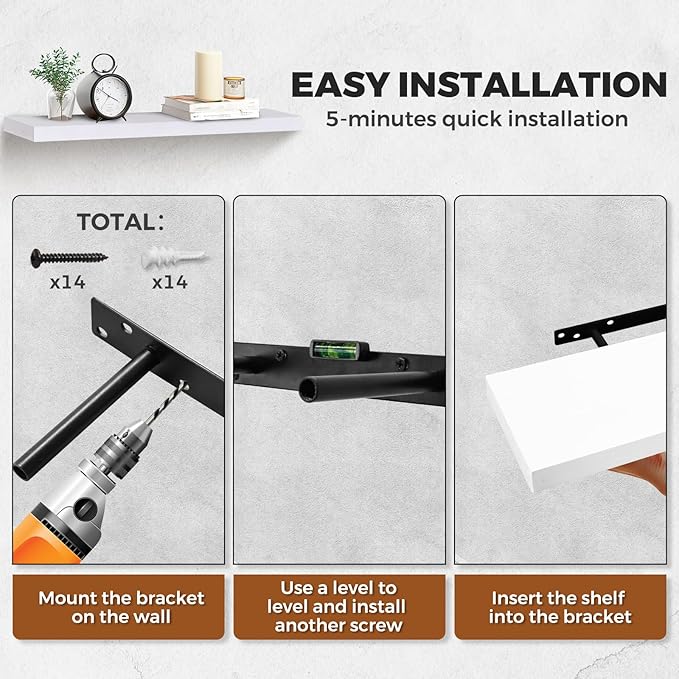 EASY INSTALLATION
5-minutes quick installation

TOTAL:
x14
x14

Mount the bracket on the wall

Use a level to level and install another screw

Insert the shelf into the bracket