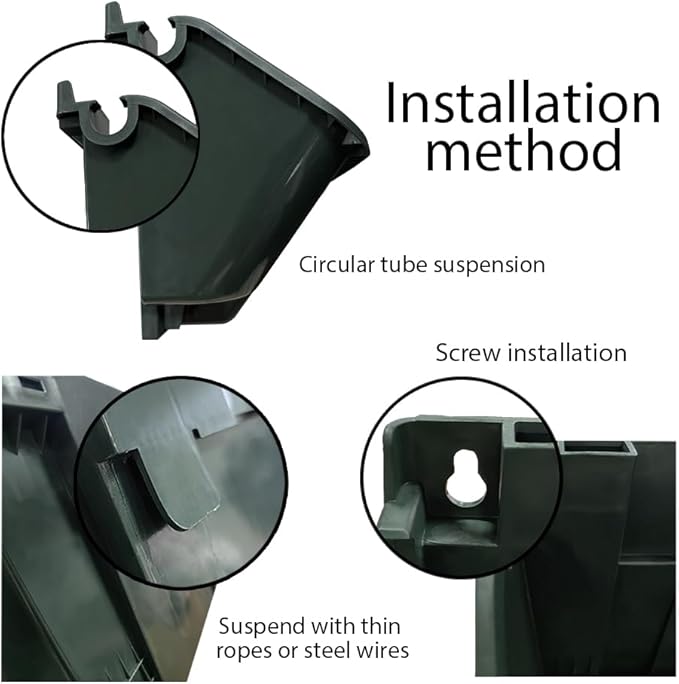 Installation method

Circular tube suspension

Screw installation

Suspend with thin ropes or steel wires