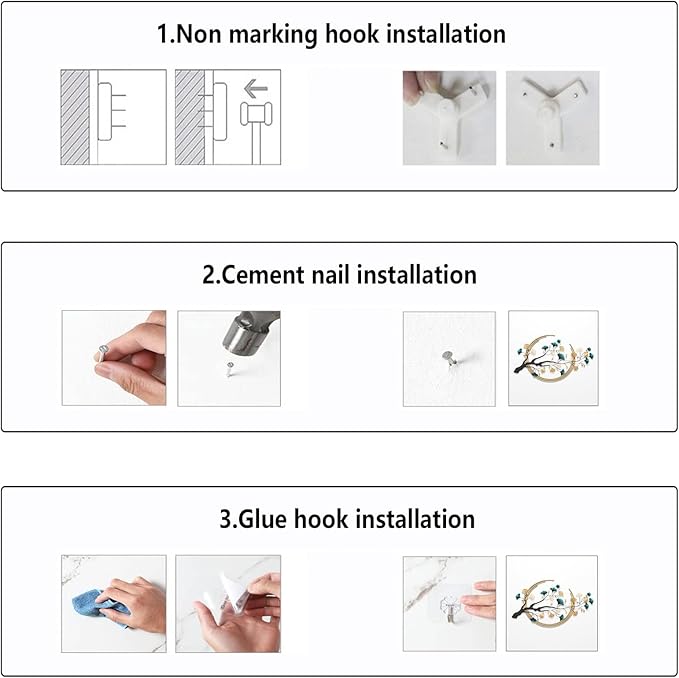 1.Non marking hook installation

2.Cement nail installation

3.Glue hook installation