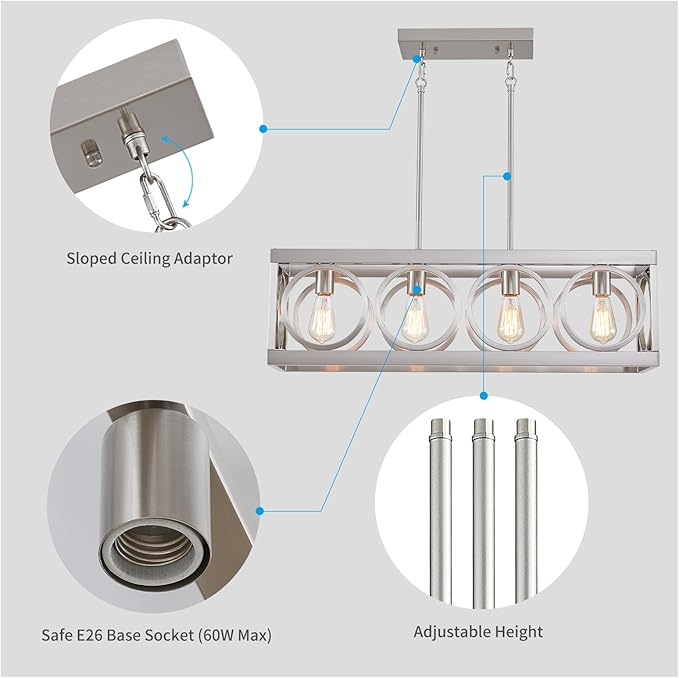 Sloped Ceiling Adaptor

Safe E26 Base Socket (60W Max)

Adjustable Height