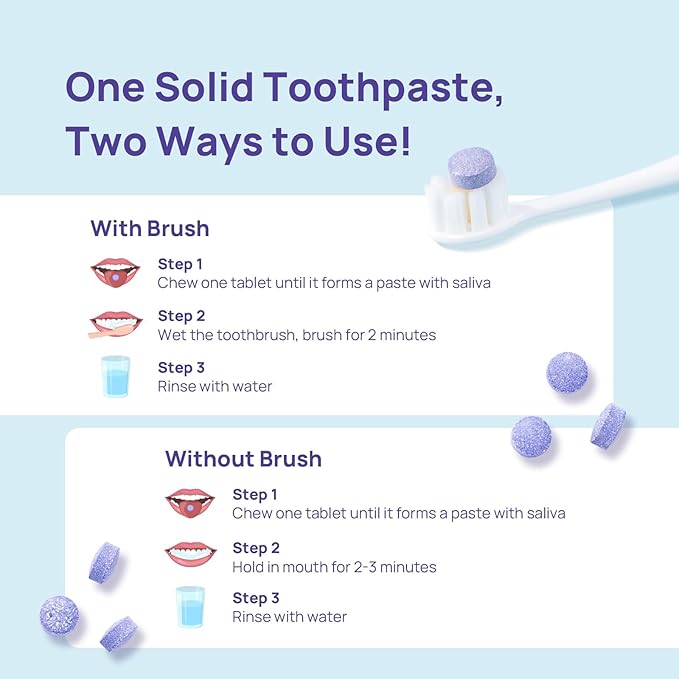 One Solid Toothpaste, Two Ways to Use!

With Brush

Step 1
Chew one tablet until it forms a paste with saliva

Step 2
Wet the toothbrush, brush for 2 minutes

Step 3
Rinse with water

Without Brush

Step 1
Chew one tablet until it forms a paste with saliva

Step 2
Hold in mouth for 2-3 minutes

Step 3
Rinse with water