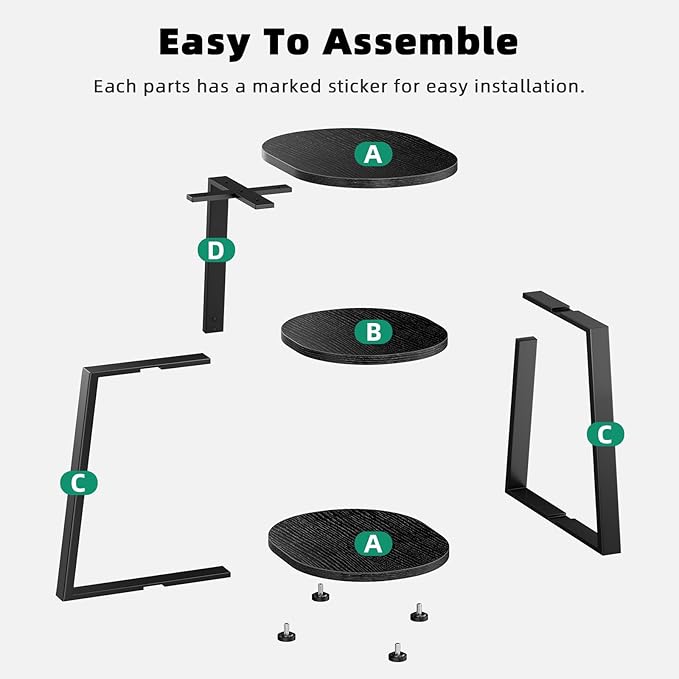 Easy To Assemble

Each parts has a marked sticker for easy installation.

A

D

B

C

C

A