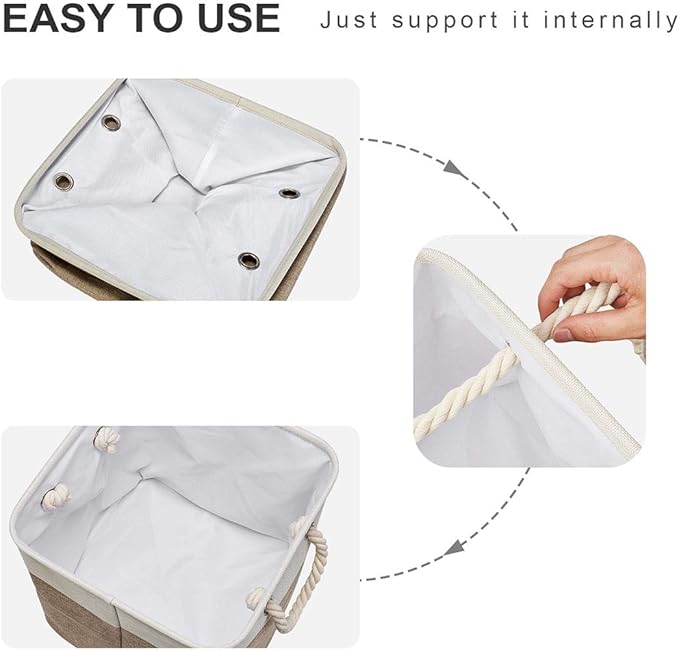 EASY TO USE Just support it internally