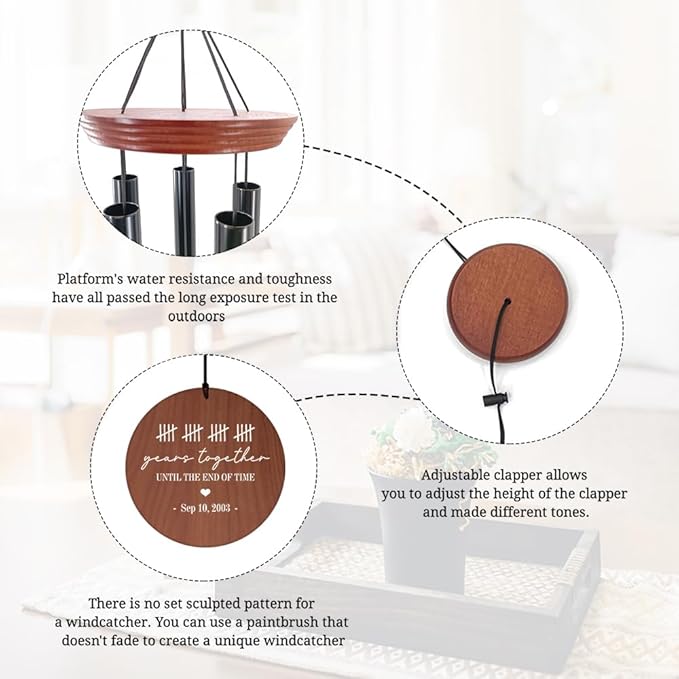 Platform's water resistance and toughness have all passed the long exposure test in the outdoors

years together
UNTIL THE END OF TIME
- Sep 10, 2003 -

Adjustable clapper allows you to adjust the height of the clapper and made different tones.

There is no set sculpted pattern for a windcatcher. You can use a paintbrush that doesn't fade to create a unique windcatcher