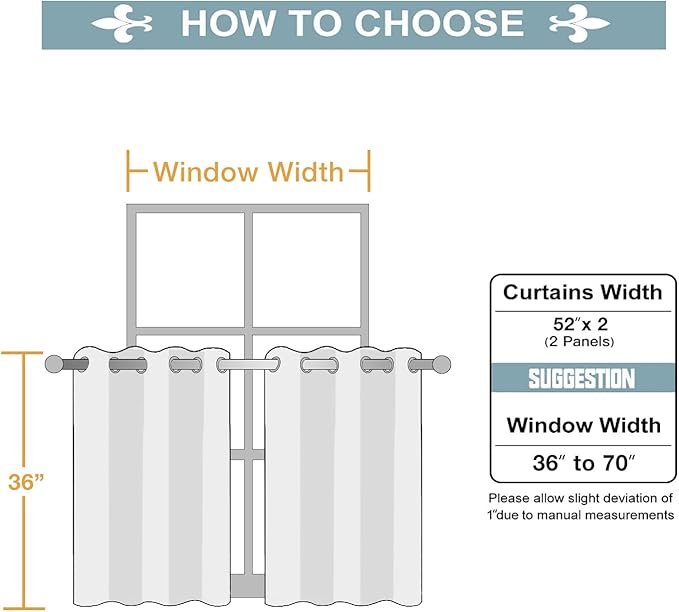 HOW TO CHOOSE

Window Width

36"

Curtains Width
52"x 2
(2 Panels)
SUGGESTION
Window Width
36" to 70"

Please allow slight deviation of 1"due to manual measurements