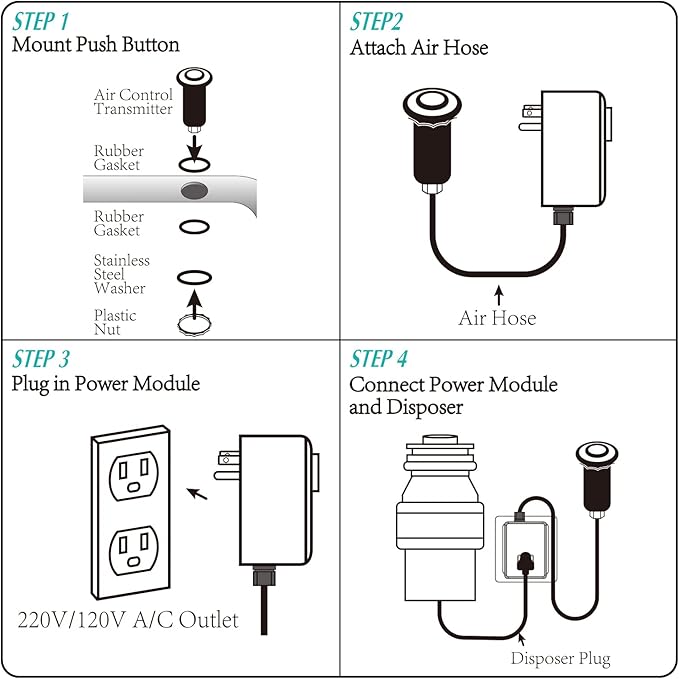 STEP 1
Mount Push Button

Air Control Transmitter

Rubber Gasket

Rubber Gasket

Stainless Steel Washer

Plastic Nut

STEP2
Attach Air Hose

Air Hose

STEP 3
Plug in Power Module

220V/120V A/C Outlet

STEP 4
Connect Power Module and Disposer

Disposer Plug