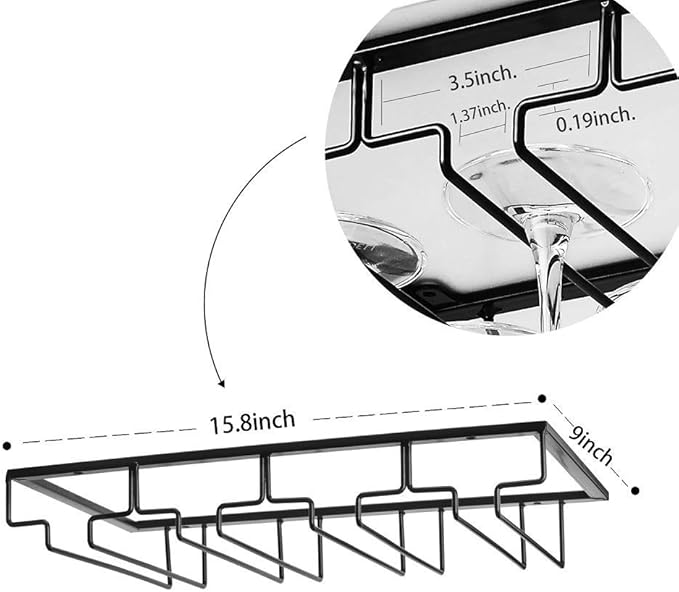 3.5inch.
1.37inch.
0.19inch.
15.8inch
9inch