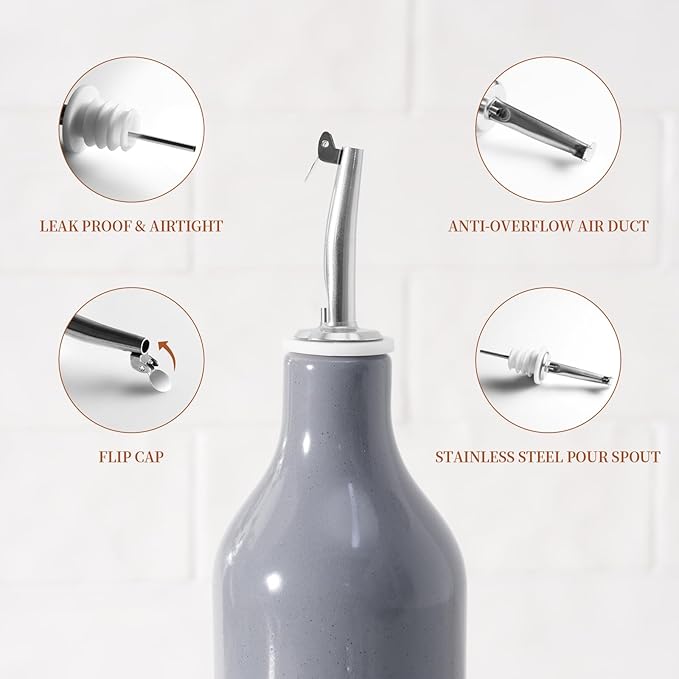 LEAK PROOF & AIRTIGHT

ANTI-OVERFLOW AIR DUCT

FLIP CAP

STAINLESS STEEL POUR SPOUT