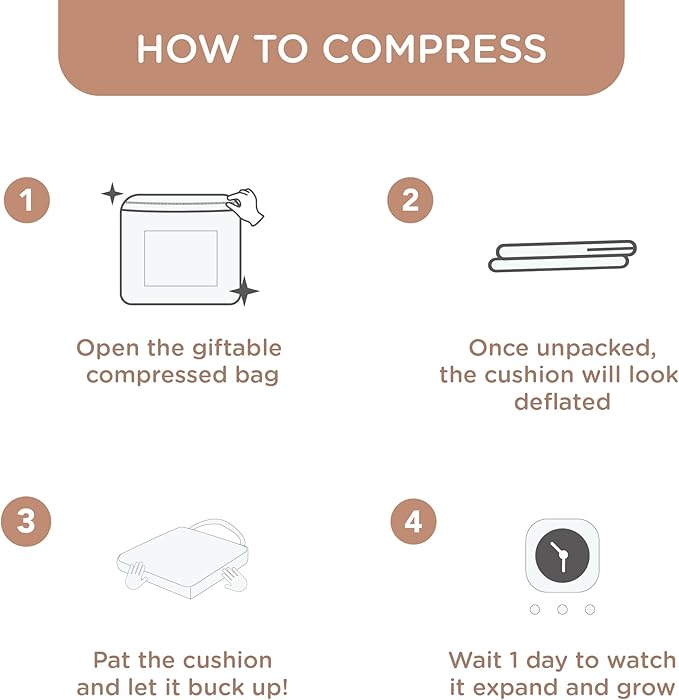 HOW TO COMPRESS

1

Open the giftable compressed bag

2

Once unpacked, the cushion will look deflated

3

Pat the cushion and let it buck up!

4

Wait 1 day to watch it expand and grow