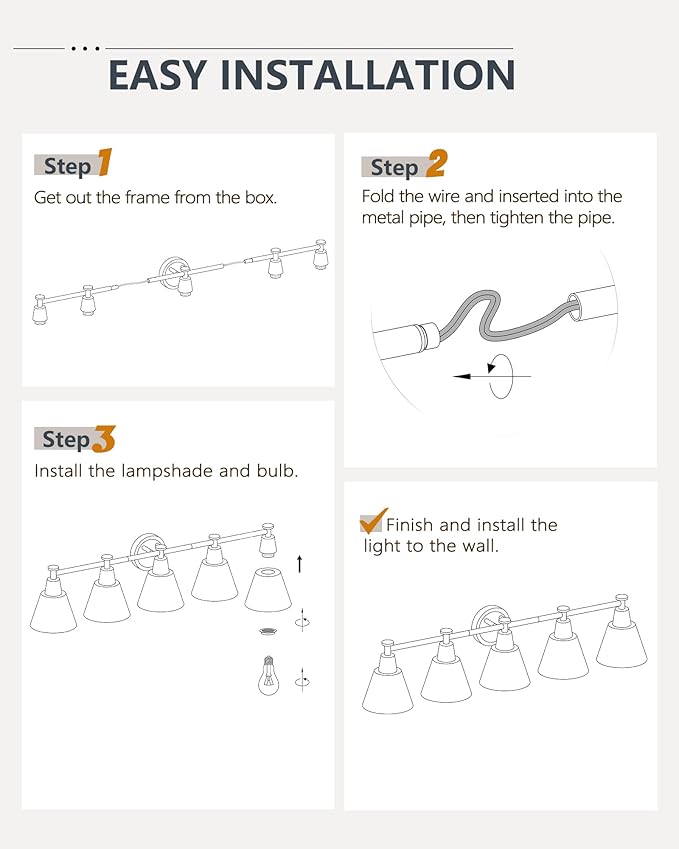 EASY INSTALLATION

Step 1
Get out the frame from the box.

Step 2
Fold the wire and inserted into the metal pipe, then tighten the pipe.

Step 3
Install the lampshade and bulb.

Finish and install the light to the wall.