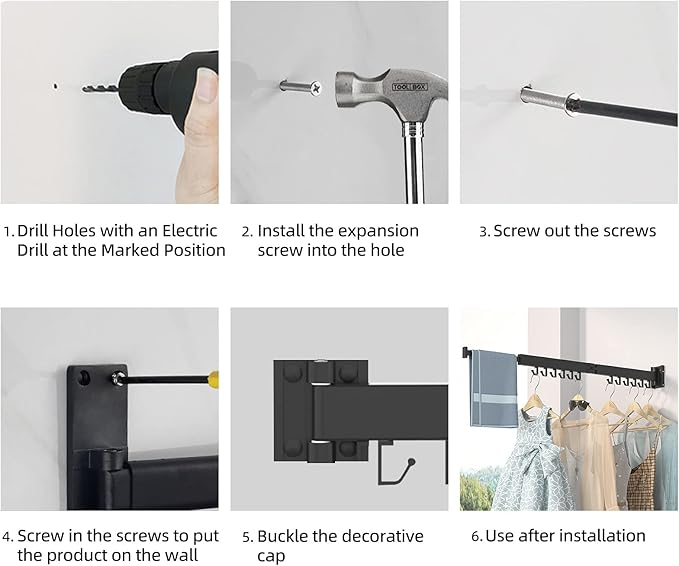 TOOL BOX

1. Drill Holes with an Electric Drill at the Marked Position

2. Install the expansion screw into the hole

3. Screw out the screws

4. Screw in the screws to put the product on the wall

5. Buckle the decorative cap

6. Use after installation