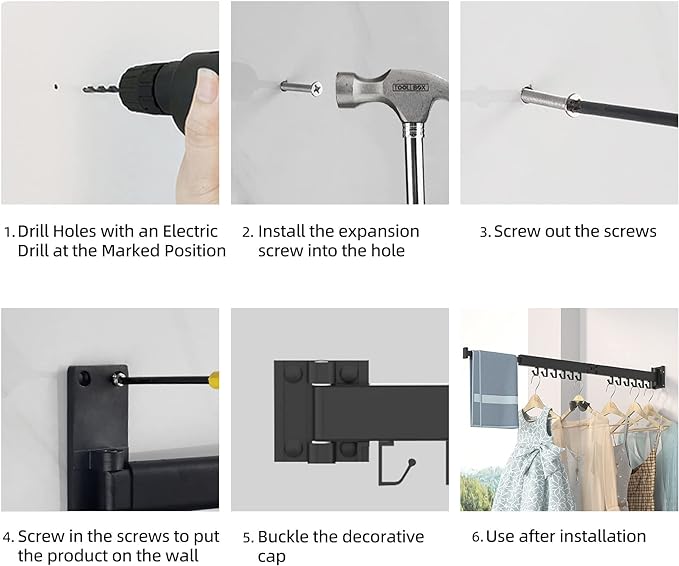 TOOLBOX

1. Drill Holes with an Electric Drill at the Marked Position

2. Install the expansion screw into the hole

3. Screw out the screws

4. Screw in the screws to put the product on the wall

5. Buckle the decorative cap

6. Use after installation