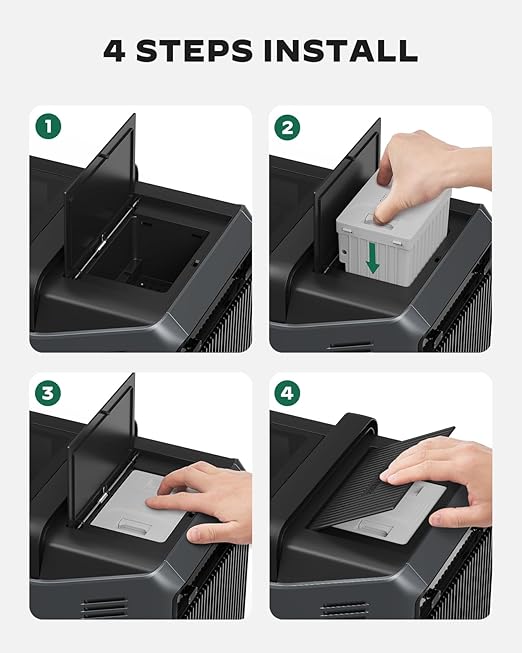 4 STEPS INSTALL

1

2

3

4