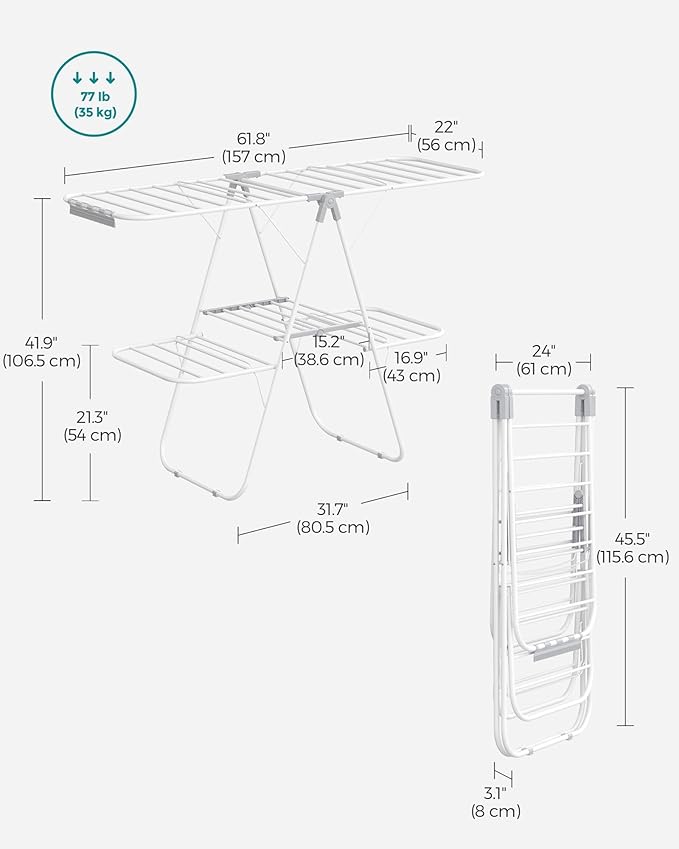 77 lb
(35 kg)

61.8"
(157 cm)

22"
(56 cm)

41.9"
(106.5 cm)

21.3"
(54 cm)

15.2"
(38.6 cm)

16.9"
(43 cm)

31.7"
(80.5 cm)

24"
(61 cm)

45.5"
(115.6 cm)

3.1"
(8 cm)