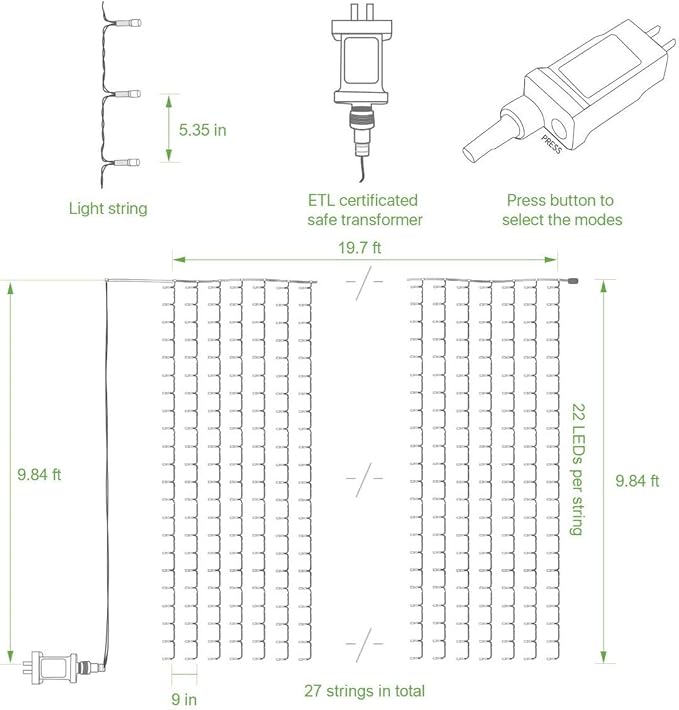 5.35 in

Light string

ETL certificated safe transformer

PRESS

Press button to select the modes

19.7 ft

9.84 ft

22 LEDs per string

9.84 ft

9 in

27 strings in total