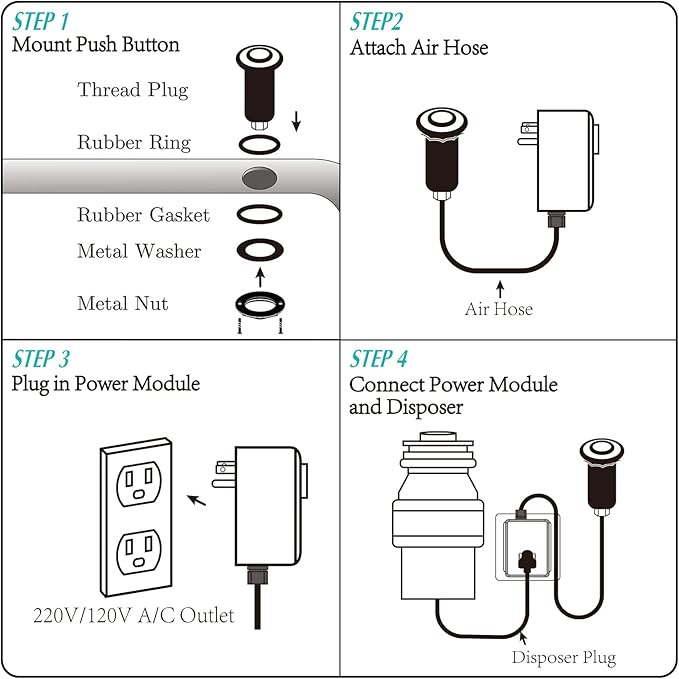 STEP 1
Mount Push Button

Thread Plug

Rubber Ring

Rubber Gasket

Metal Washer

Metal Nut

STEP2
Attach Air Hose

Air Hose

STEP 3
Plug in Power Module

220V/120V A/C Outlet

STEP 4
Connect Power Module and Disposer

Disposer Plug