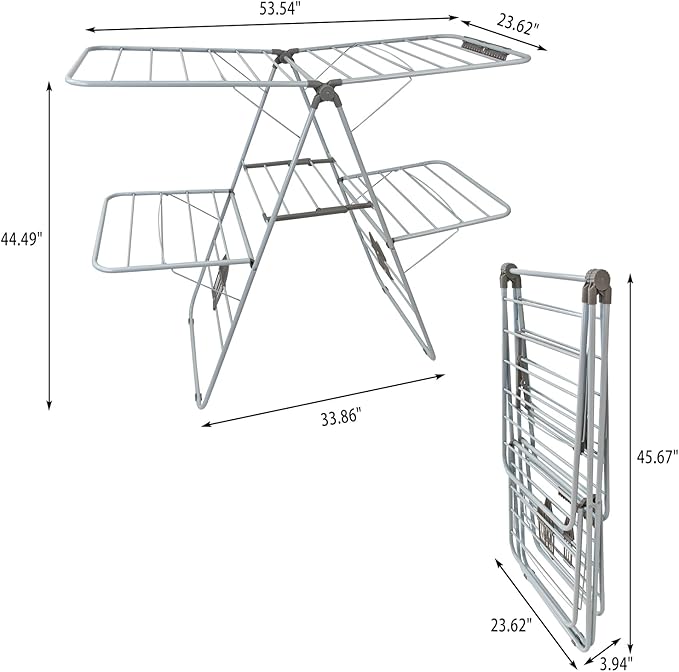 53.54"

23.62"

44.49"

33.86"

45.67"

23.62"

3.94"