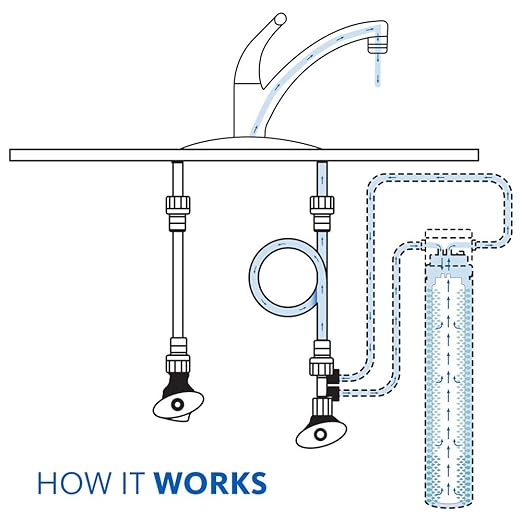 HOW IT WORKS