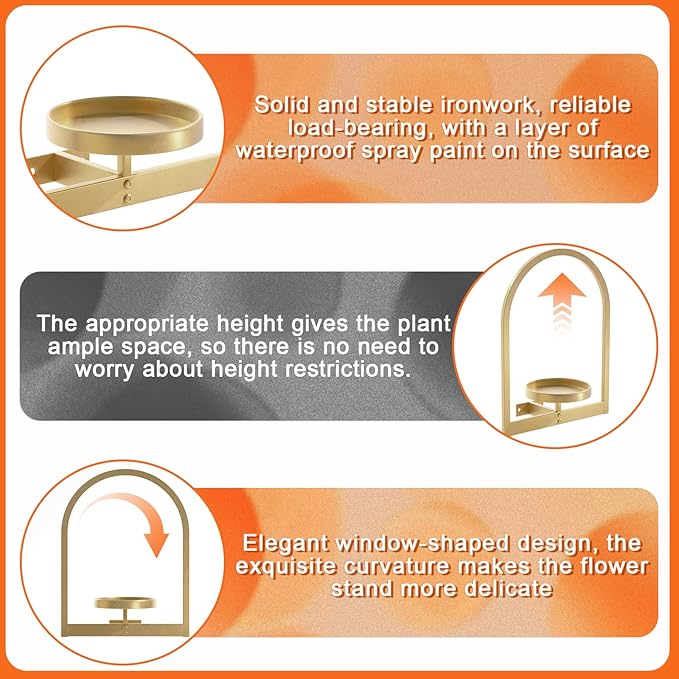 Solid and stable ironwork, reliable load-bearing, with a layer of waterproof spray paint on the surface

The appropriate height gives the plant ample space, so there is no need to worry about height restrictions.

Elegant window-shaped design, the exquisite curvature makes the flower stand more delicate