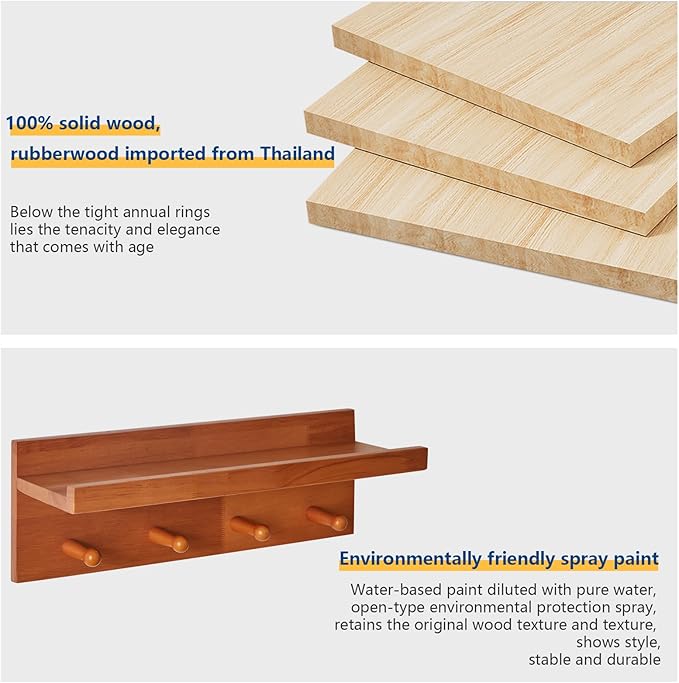 100% solid wood,
rubberwood imported from Thailand

Below the tight annual rings lies the tenacity and elegance that comes with age

Environmentally friendly spray paint

Water-based paint diluted with pure water, open-type environmental protection spray, retains the original wood texture and texture, shows style, stable and durable