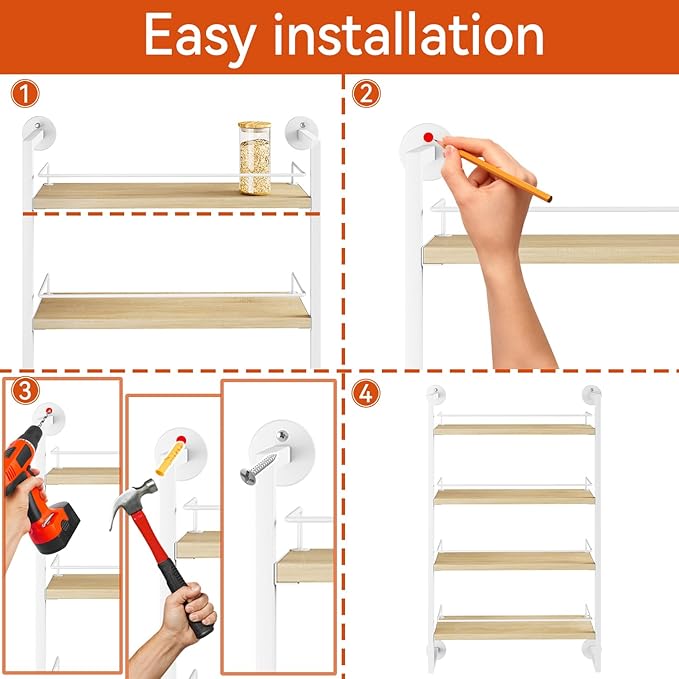 Easy installation

1

2

3

4