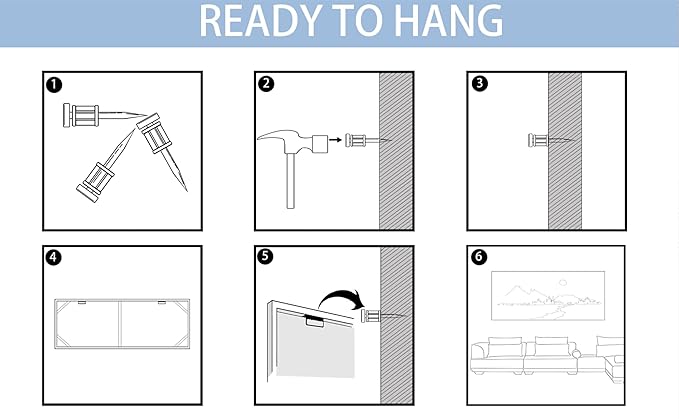 READY TO HANG

1

2

3

4

5

6