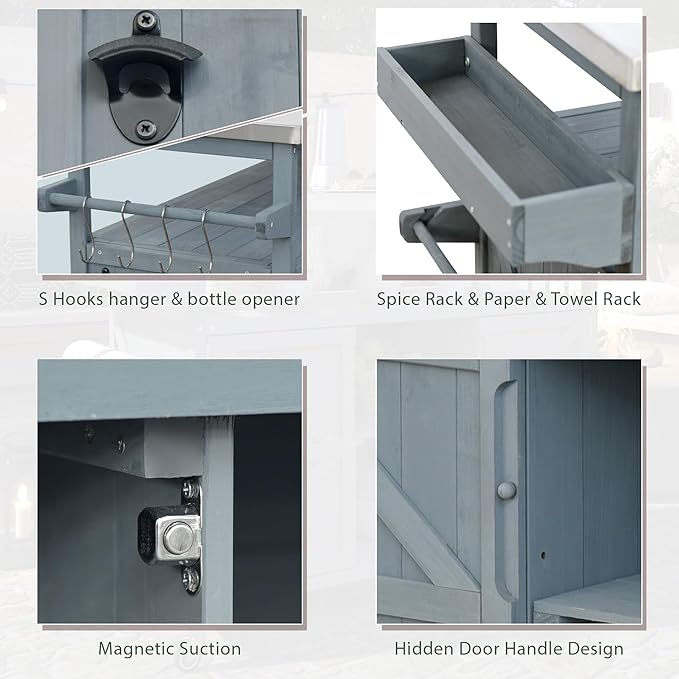 S Hooks hanger & bottle opener

Spice Rack & Paper & Towel Rack

Magnetic Suction

Hidden Door Handle Design