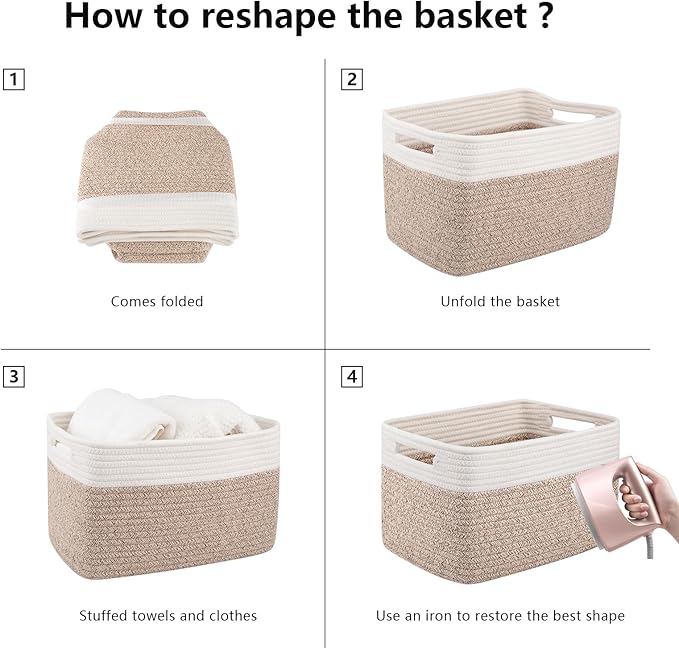 How to reshape the basket ?

1

Comes folded

2

Unfold the basket

3

Stuffed towels and clothes

4

Use an iron to restore the best shape