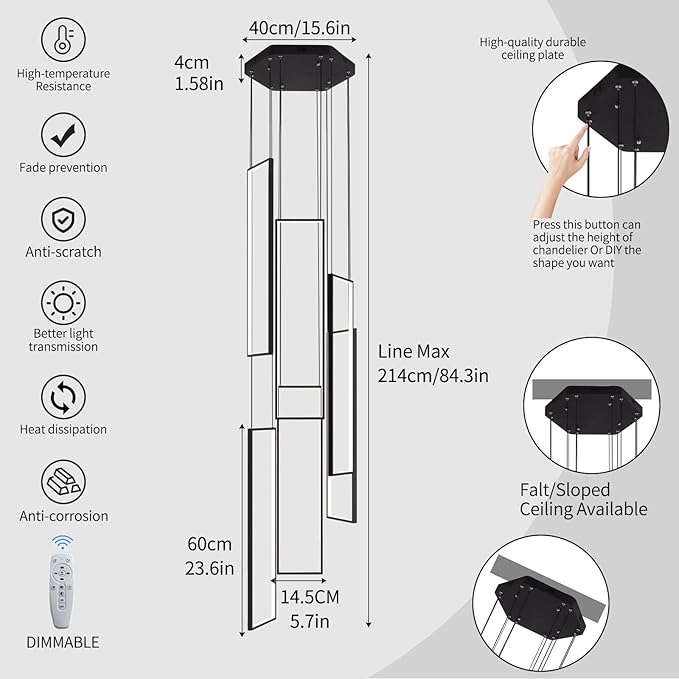 High-temperature Resistance

Fade prevention

Anti-scratch

Better light transmission

Heat dissipation

Anti-corrosion

DIMMABLE

40cm/15.6in

4cm
1.58in

Line Max
214cm/84.3in

60cm
23.6in

14.5CM
5.7in

High-quality durable ceiling plate

Press this button can adjust the height of chandelier Or DIY the shape you want

Falt/Sloped Ceiling Available