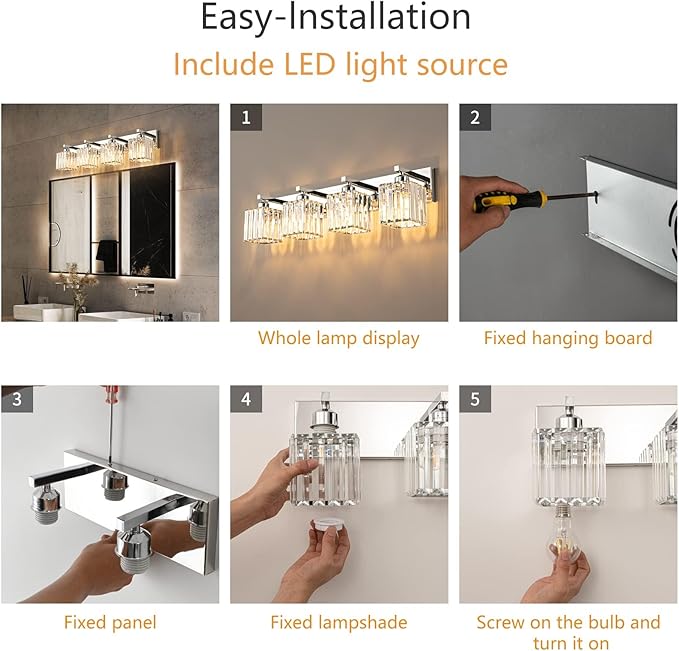 Easy-Installation

Include LED light source

1

Whole lamp display

2

Fixed hanging board

3

Fixed panel

4

Fixed lampshade

5

Screw on the bulb and turn it on