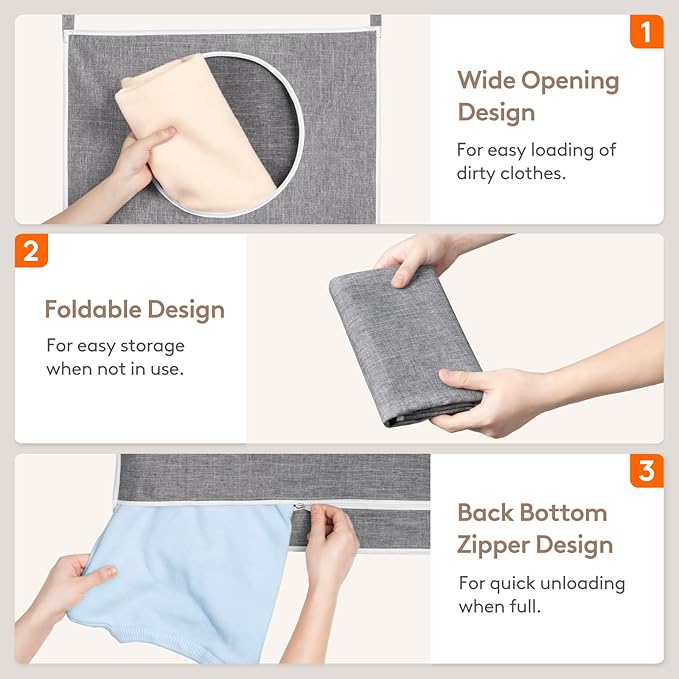 1

Wide Opening Design

For easy loading of dirty clothes.

2

Foldable Design

For easy storage when not in use.

3

Back Bottom Zipper Design

For quick unloading when full.